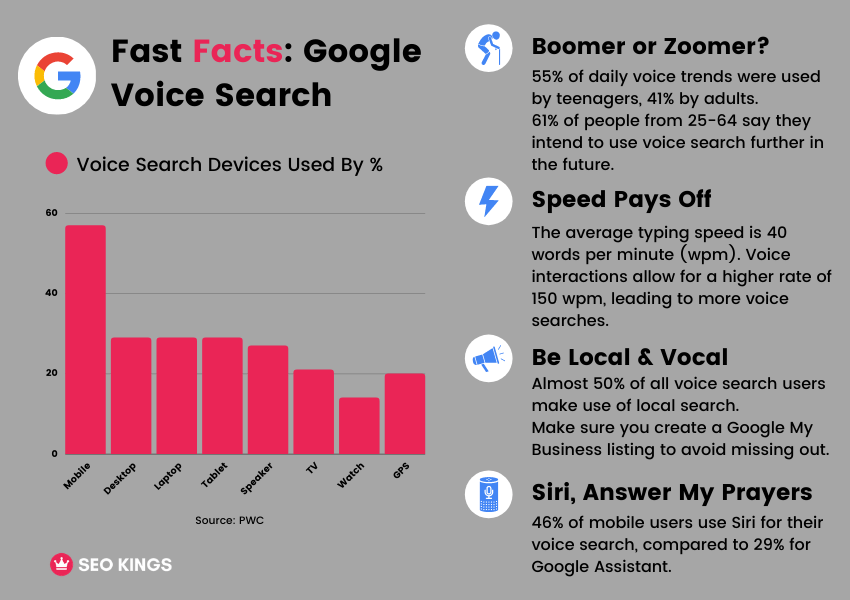 Fast Facts: Google Voice Search

Voice Search Devices Used By %

60
40
20
0

Mobile
Desktop
Laptop
Tablet
Speaker
TV
Watch
GPS

Source: PWC

SEO KINGS

Boomer or Zoomer?
55% of daily voice trends were used by teenagers, 41% by adults.
61% of people from 25-64 say they intend to use voice search further in the future.

Speed Pays Off
The average typing speed is 40 words per minute (wpm). Voice interactions allow for a higher rate of 150 wpm, leading to more voice searches.

Be Local & Vocal
Almost 50% of all voice search users make use of local search.
Make sure you create a Google My Business listing to avoid missing out.

Siri, Answer My Prayers
46% of mobile users use Siri for their voice search, compared to 29% for Google Assistant.